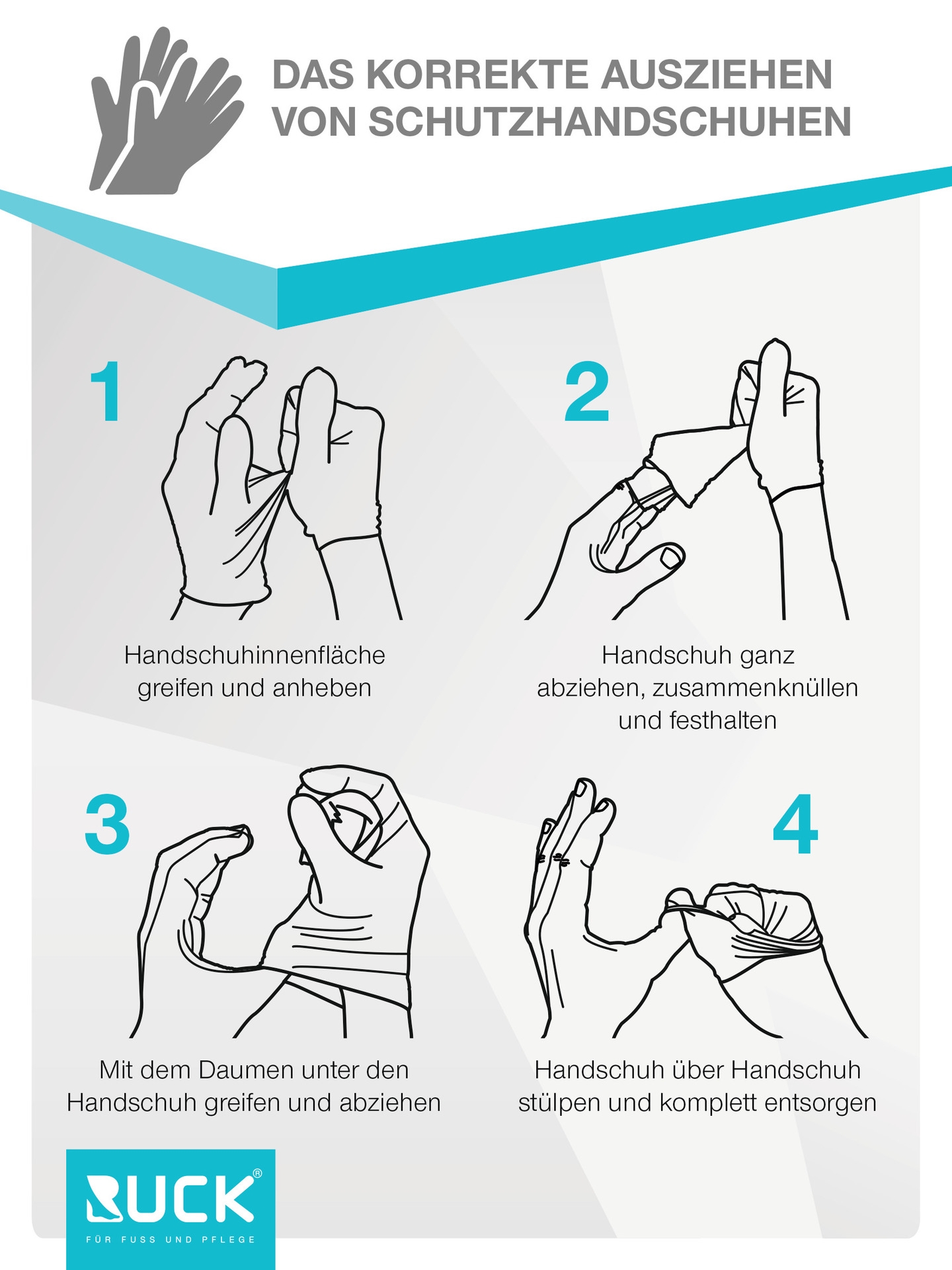 DAS KORREKTE AUSZIEHEN VON SCHUTZHANDSCHUHEN

1

Handschuhinnenfläche greifen und anheben

2

Handschuh ganz abziehen, zusammenknüllen und festhalten

3

Mit dem Daumen unter den Handschuh greifen und abziehen

4

Handschuh über Handschuh stülpen und komplett entsorgen

RUCK®
FÜR FUSS UND PFLEGE